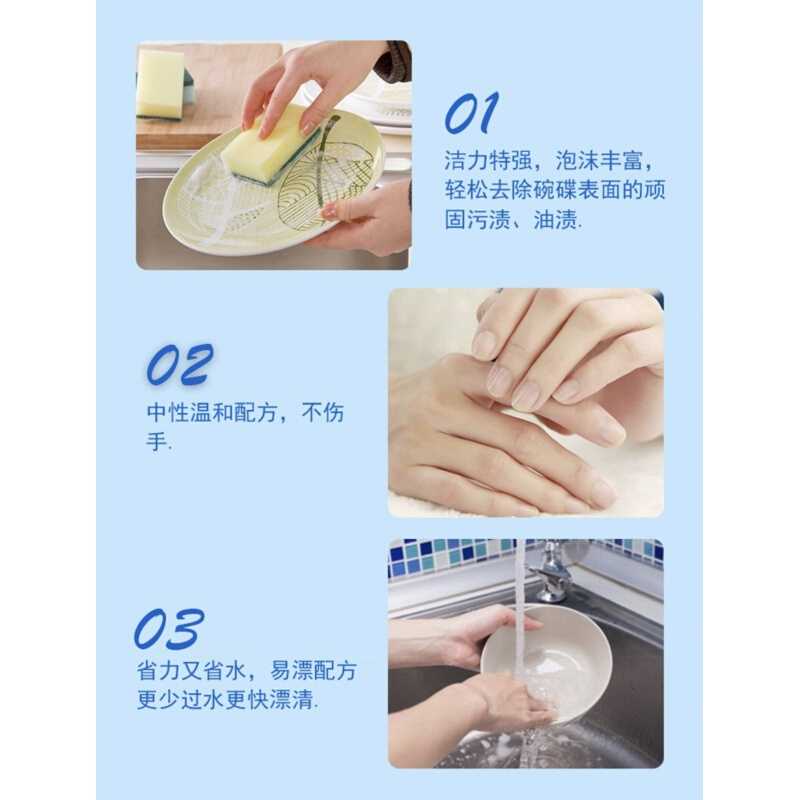 01
洁力特强，泡沫丰富，轻松去除碗碟表面的顽固污渍、油渍.

02
中性温和配方，不伤手.

03
省力又省水，易漂配方更少过水更快漂清.